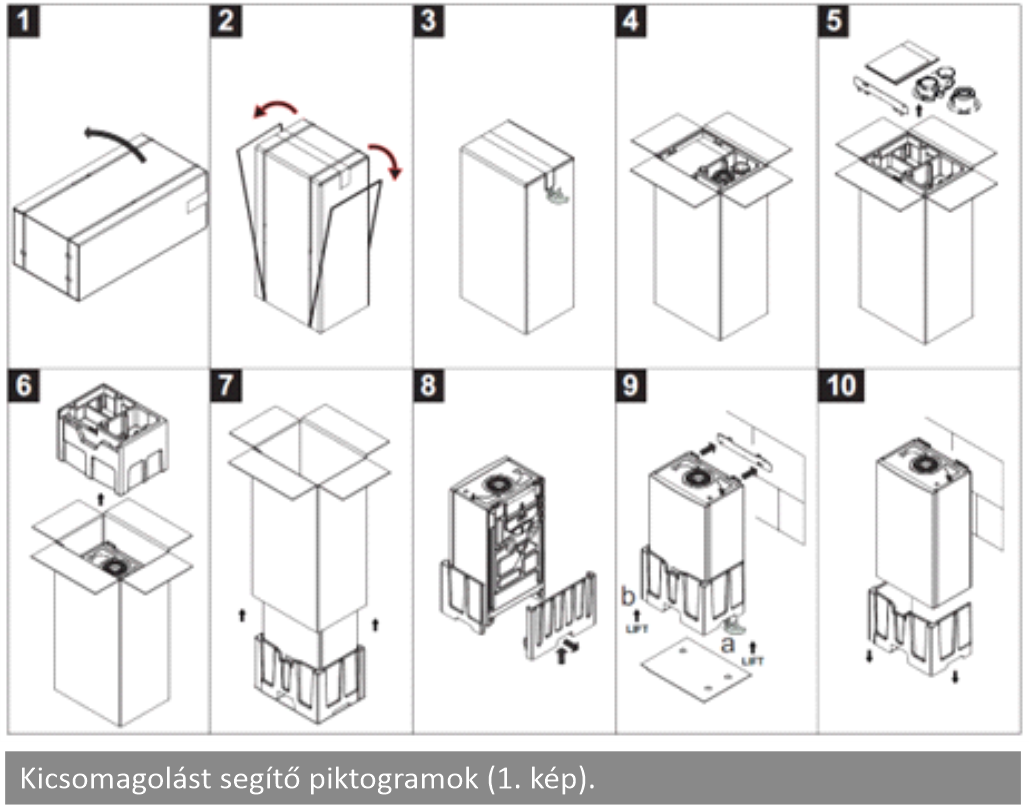 1

2

3

4

5

6

7

8

9

b
LIFT
a
LIFT

10

Kicsomagolást segítő piktogramok (1. kép).